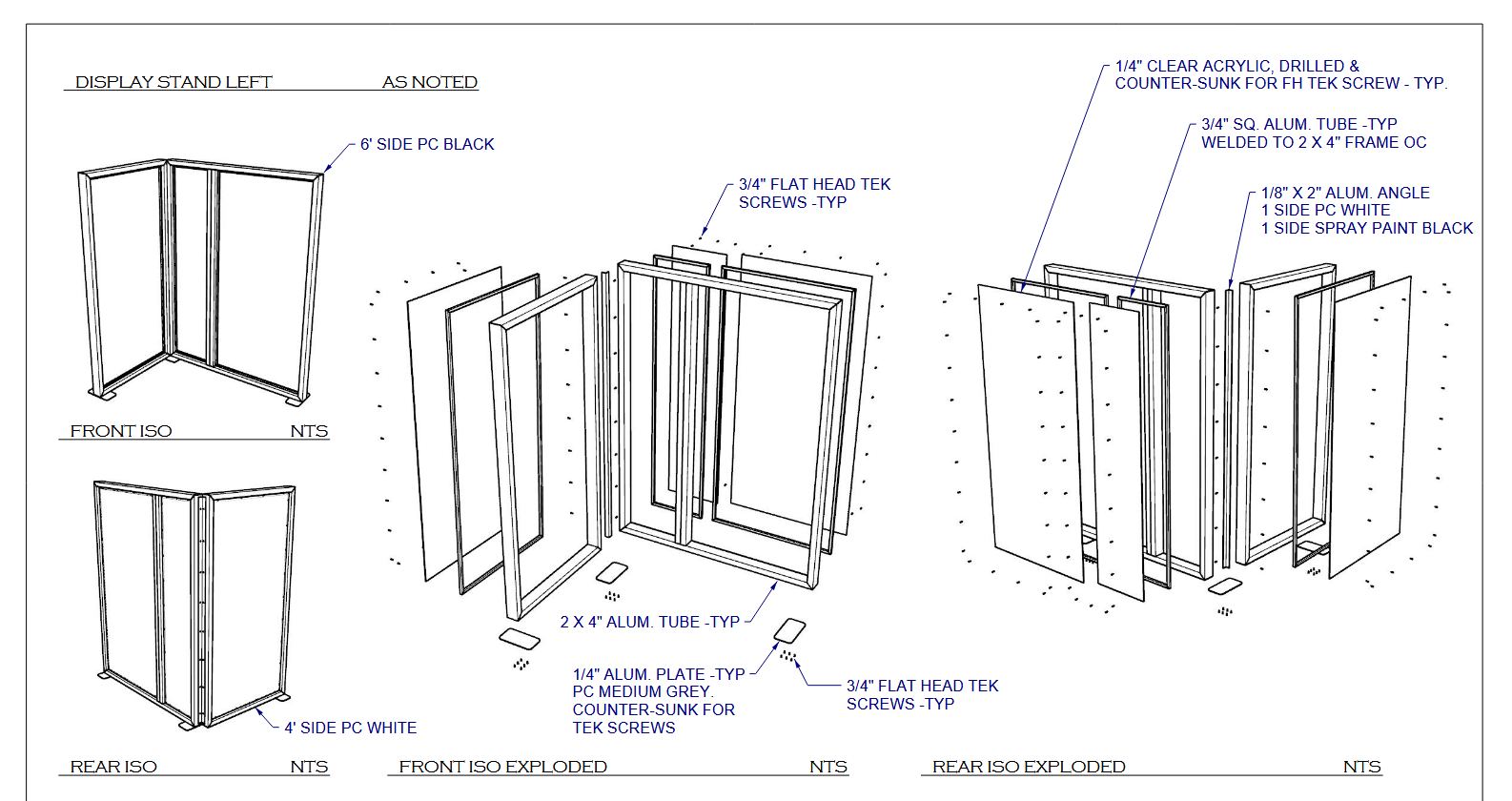 DISPLAY STAND LEFT AS NOTED

6' SIDE PC BLACK

FRONT ISO NTS

4' SIDE PC WHITE

REAR ISO NTS

3/4" FLAT HEAD TEK SCREWS -TYP

2 X 4" ALUM. TUBE -TYP

1/4" ALUM. PLATE -TYP PC MEDIUM GREY. COUNTER-SUNK FOR TEK SCREWS

3/4" FLAT HEAD TEK SCREWS -TYP

FRONT ISO EXPLODED NTS

1/4" CLEAR ACRYLIC, DRILLED & COUNTER-SUNK FOR FH TEK SCREW - TYP.

3/4" SQ. ALUM. TUBE -TYP WELDED TO 2 X 4" FRAME OC

1/8" X 2" ALUM. ANGLE 1 SIDE PC WHITE 1 SIDE SPRAY PAINT BLACK

REAR ISO EXPLODED NTS