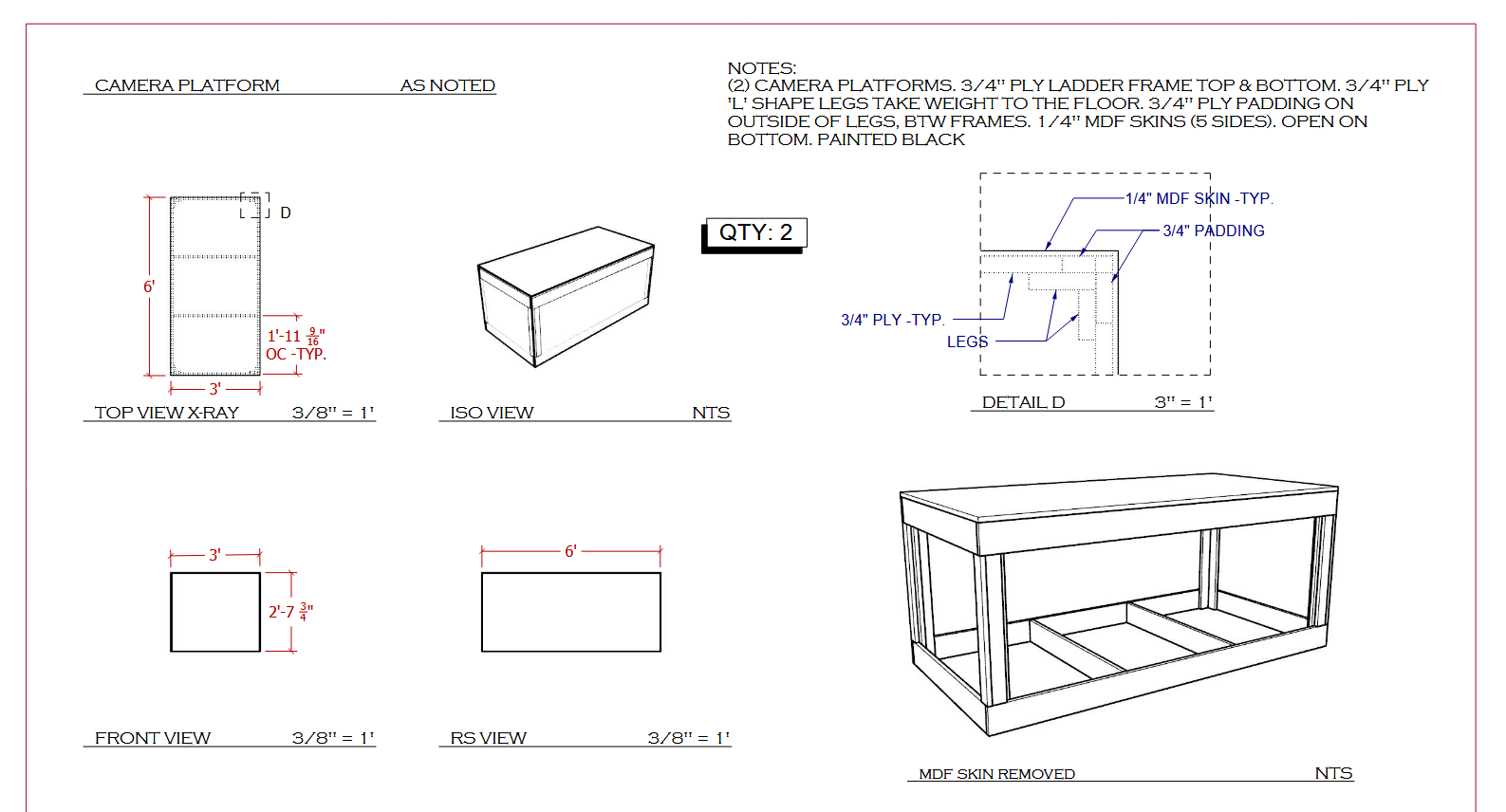 CAMERA PLATFORM AS NOTED

NOTES:
(2) CAMERA PLATFORMS. 3/4" PLY LADDER FRAME TOP & BOTTOM. 3/4" PLY 'L' SHAPE LEGS TAKE WEIGHT TO THE FLOOR. 3/4" PLY PADDING ON OUTSIDE OF LEGS, BTW FRAMES. 1/4" MDF SKINS (5 SIDES). OPEN ON BOTTOM. PAINTED BLACK

D

6'

1'-11 $\frac{9}{16}$"
OC -TYP.

3'

TOP VIEW X-RAY 3/8" = 1'

QTY: 2

ISO VIEW NTS

1/4" MDF SKIN -TYP.

3/4" PADDING

3/4" PLY -TYP.

LEGS

DETAIL D 3" = 1'

3'

2'-7 $\frac{3}{4}$"

FRONT VIEW 3/8" = 1'

6'

RS VIEW 3/8" = 1'

MDF SKIN REMOVED NTS