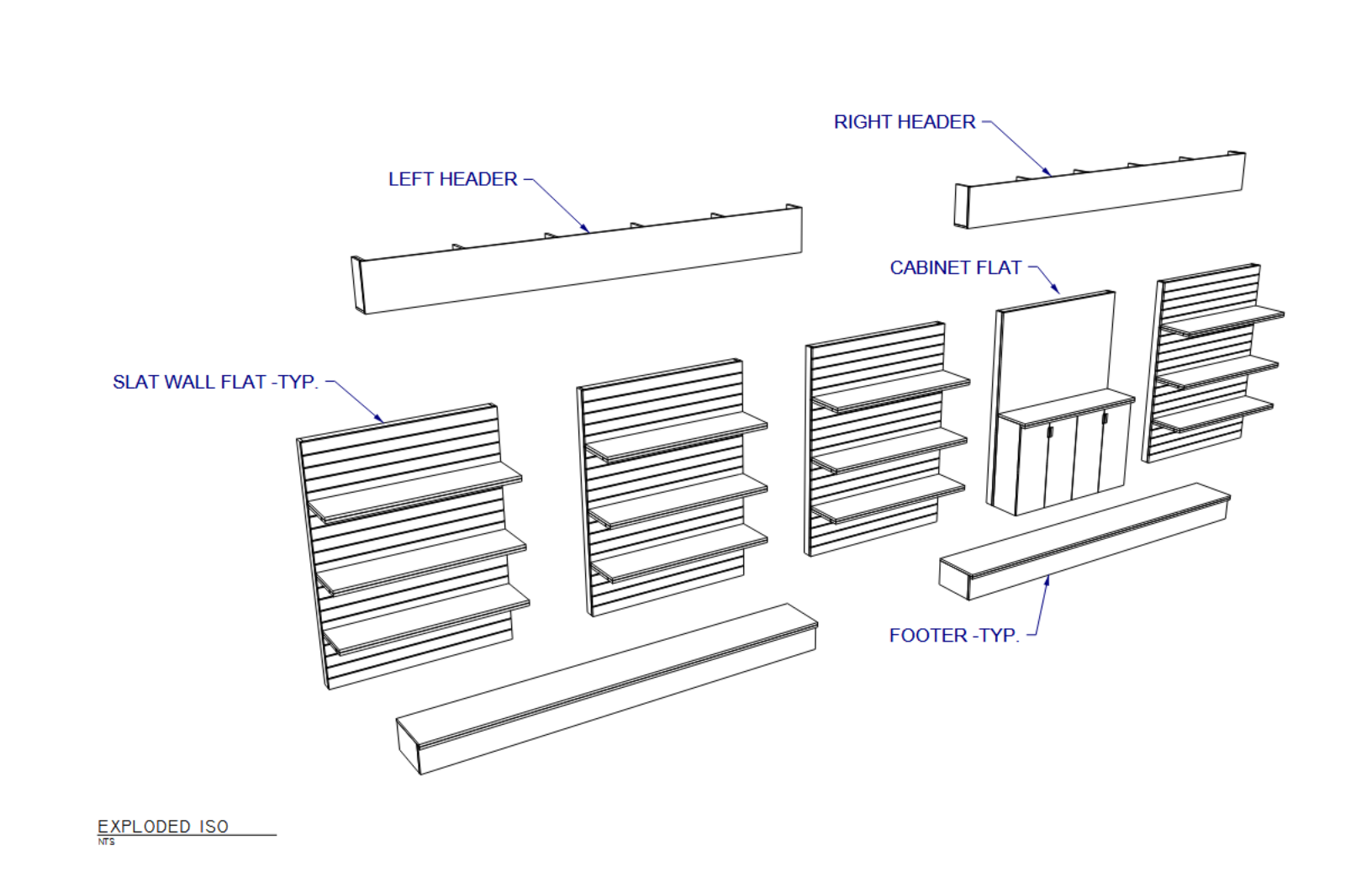 RIGHT HEADER

LEFT HEADER

CABINET FLAT

SLAT WALL FLAT -TYP.

FOOTER -TYP.

EXPLODED ISO
NTS